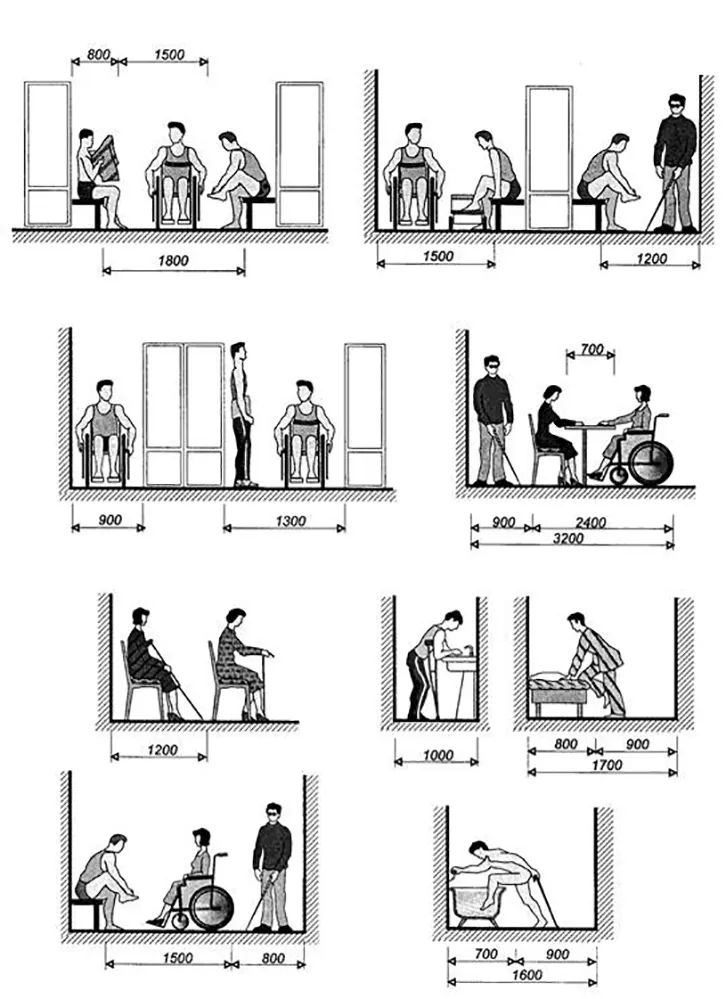 800
1500
1800
1500
1200
900
1300
700
900
2400
3200
1200
1000
800
900
1700
1500
800
700
900
1600