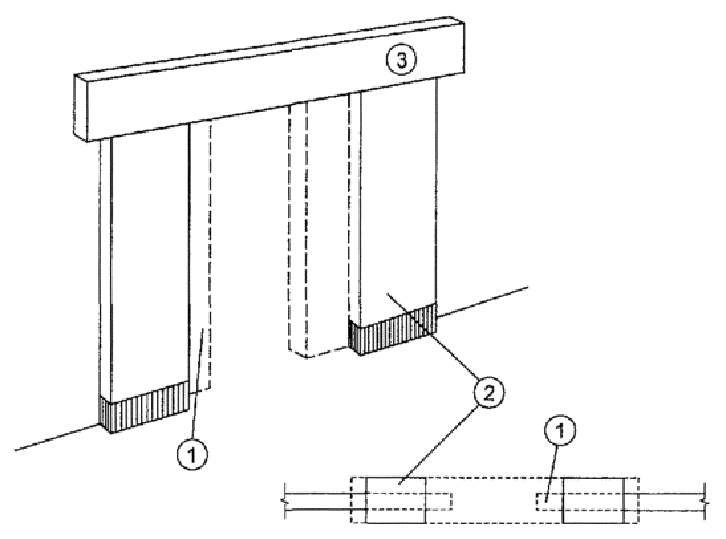 3
1
2
1